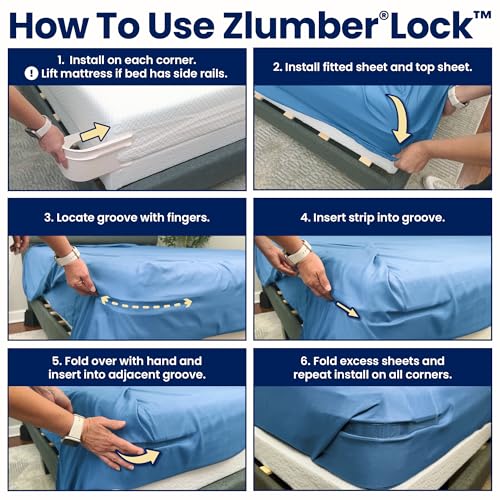 How To Use Zlumber® Lock™

1. Install on each corner.
! Lift mattress if bed has side rails.

2. Install fitted sheet and top sheet.

3. Locate groove with fingers.

4. Insert strip into groove.

5. Fold over with hand and insert into adjacent groove.

6. Fold excess sheets and repeat install on all corners.