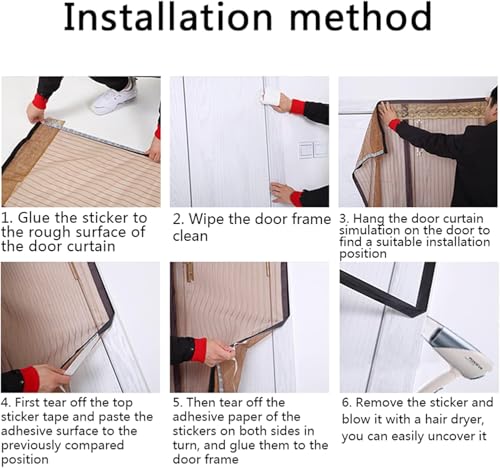 Installation method

1. Glue the sticker to the rough surface of the door curtain

2. Wipe the door frame clean

3. Hang the door curtain simulation on the door to find a suitable installation position

4. First tear off the top sticker tape and paste the adhesive surface to the previously compared position

5. Then tear off the adhesive paper of the stickers on both sides in turn, and glue them to the door frame

6. Remove the sticker and blow it with a hair dryer, you can easily uncover it