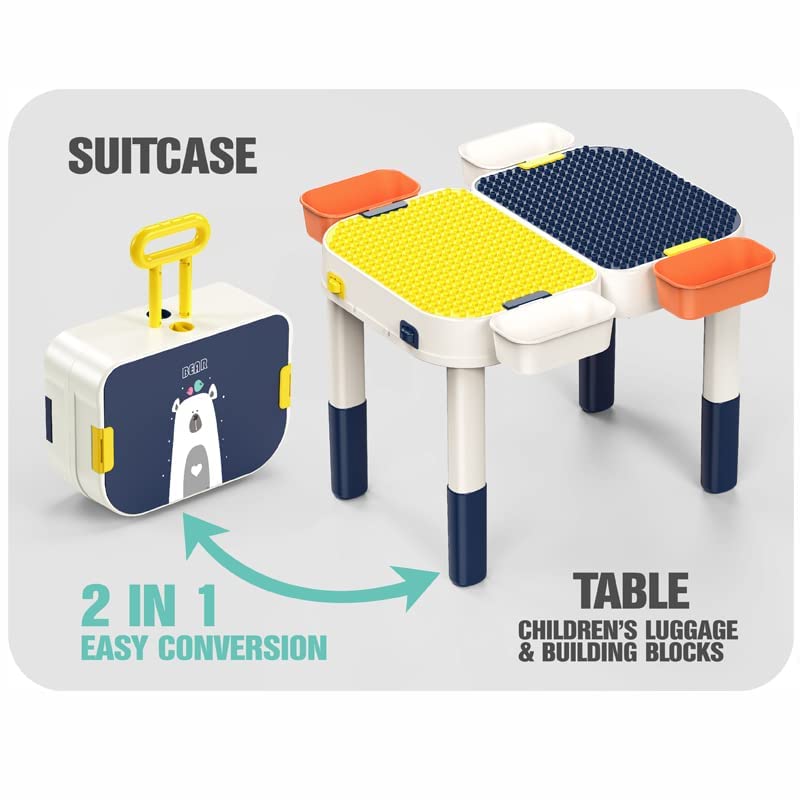 SUITCASE

BEAR

2 IN 1
EASY CONVERSION

TABLE
CHILDREN'S LUGGAGE
& BUILDING BLOCKS