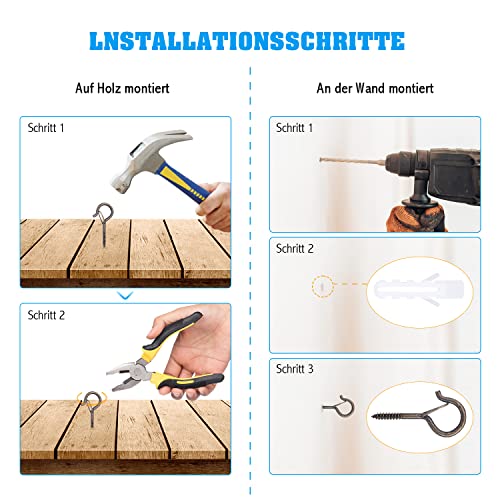 LNSTALLATIONSSCHRITTE

Auf Holz montiert

Schritt 1

Schritt 2

An der Wand montiert

Schritt 1

Schritt 2

Schritt 3