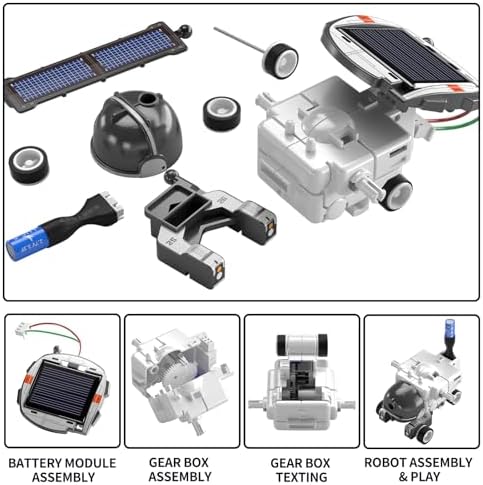 BATTERY MODULE ASSEMBLY

GEAR BOX ASSEMBLY

GEAR BOX TEXTING

ROBOT ASSEMBLY & PLAY