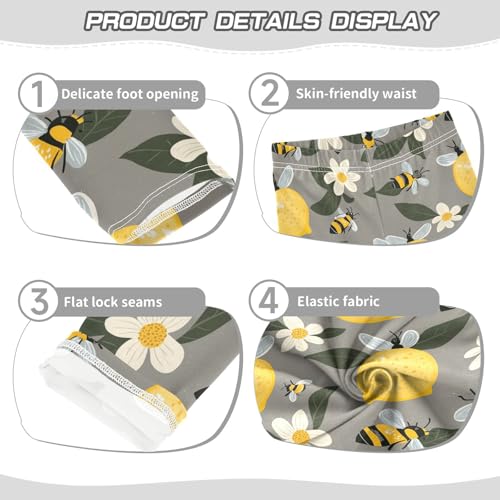 PRODUCT DETAILS DISPLAY

1 Delicate foot opening

2 Skin-friendly waist

3 Flat lock seams

4 Elastic fabric