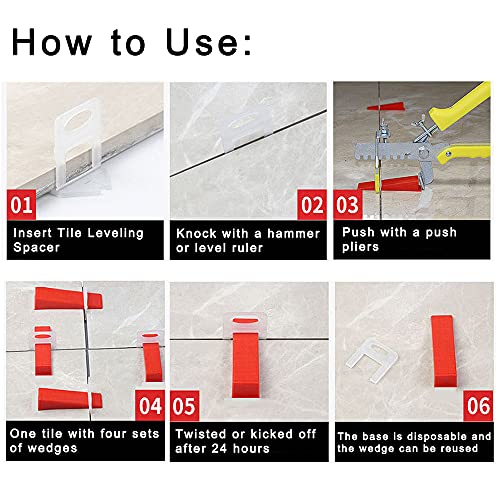 How to Use:

01
Insert Tile Leveling Spacer

02
Knock with a hammer or level ruler

03
Push with a push pliers

04
One tile with four sets of wedges

05
Twisted or kicked off after 24 hours

06
The base is disposable and the wedge can be reused