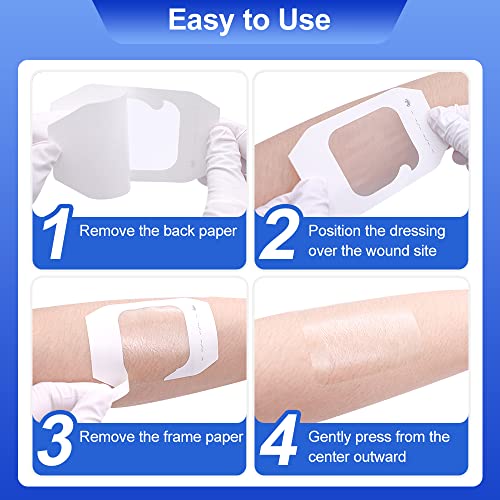 Easy to Use

1 Remove the back paper

2 Position the dressing over the wound site

3 Remove the frame paper

4 Gently press from the center outward