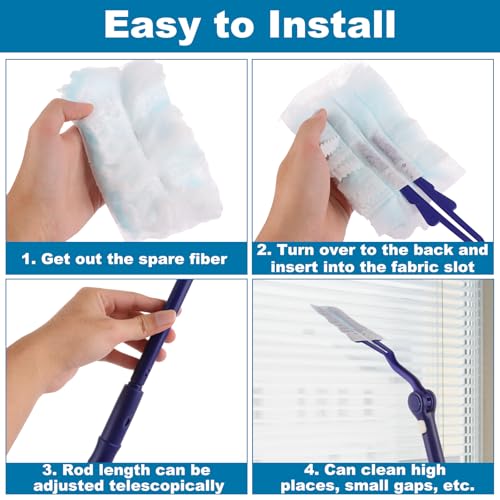 Easy to Install

1. Get out the spare fiber

2. Turn over to the back and insert into the fabric slot

3. Rod length can be adjusted telescopically

4. Can clean high places, small gaps, etc.