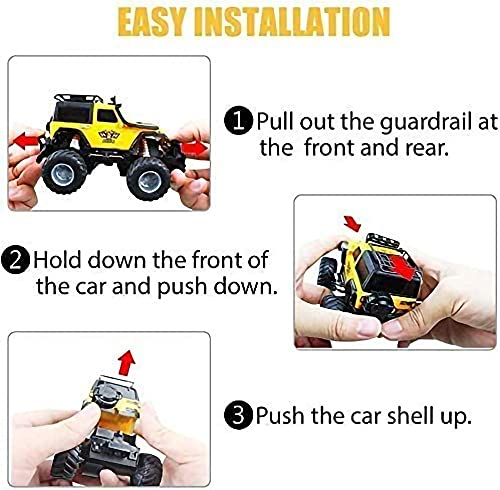 EASY INSTALLATION

1 Pull out the guardrail at the front and rear.

2 Hold down the front of the car and push down.

3 Push the car shell up.