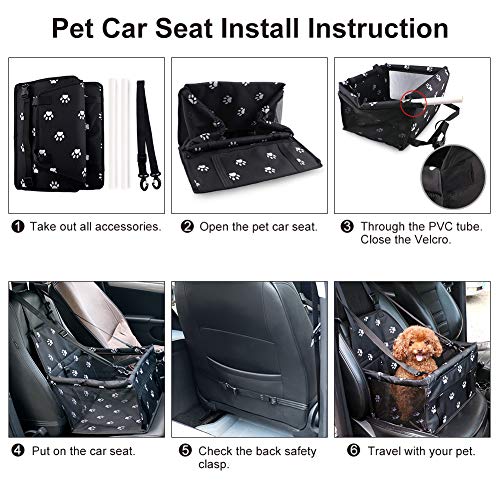 Pet Car Seat Install Instruction

❶ Take out all accessories.

❷ Open the pet car seat.

❸ Through the PVC tube. Close the Velcro.

❹ Put on the car seat.

❺ Check the back safety clasp.

❻ Travel with your pet.