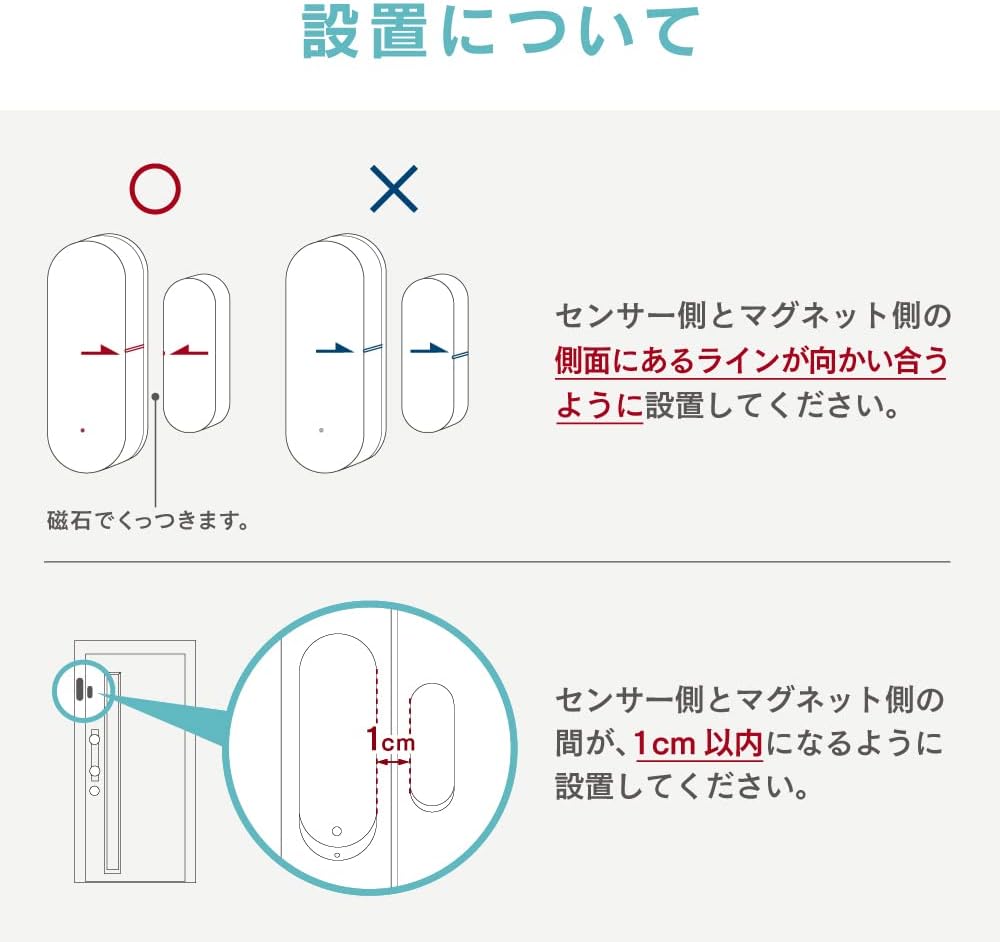 設置について

○

×

磁石でくっつきます。

センサー側とマグネット側の側面にあるラインが向かい合うように設置してください。

1cm

センサー側とマグネット側の間が、1cm 以内になるように設置してください。