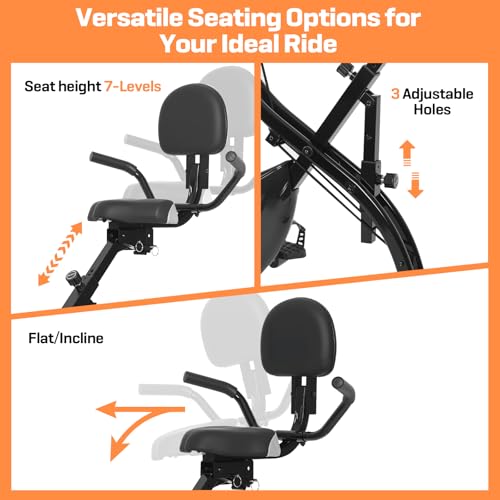 Versatile Seating Options for Your Ideal Ride

Seat height 7-Levels

3 Adjustable Holes

Flat/Incline