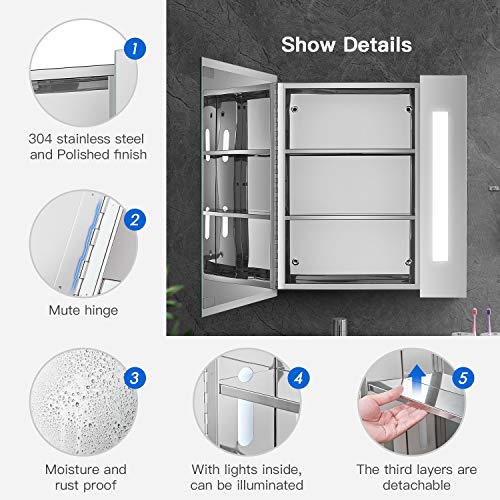 Show Details

1
304 stainless steel and Polished finish

2
Mute hinge

3
Moisture and rust proof

4
With lights inside, can be illuminated

5
The third layers are detachable