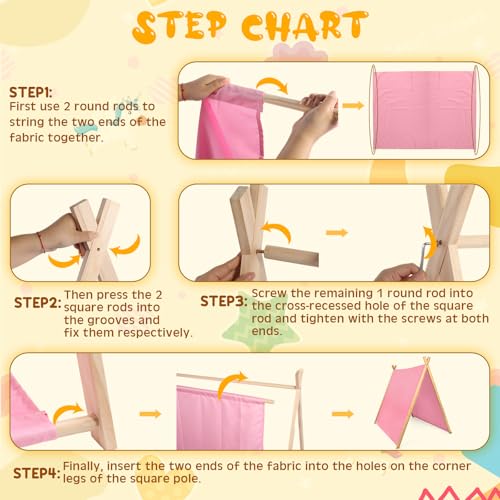 STEP CHART

STEP1:
First use 2 round rods to string the two ends of the fabric together.

STEP2: Then press the 2 square rods into the grooves and fix them respectively.

STEP3: Screw the remaining 1 round rod into the cross-recessed hole of the square rod and tighten with the screws at both ends.

STEP4: Finally, insert the two ends of the fabric into the holes on the corner legs of the square pole.