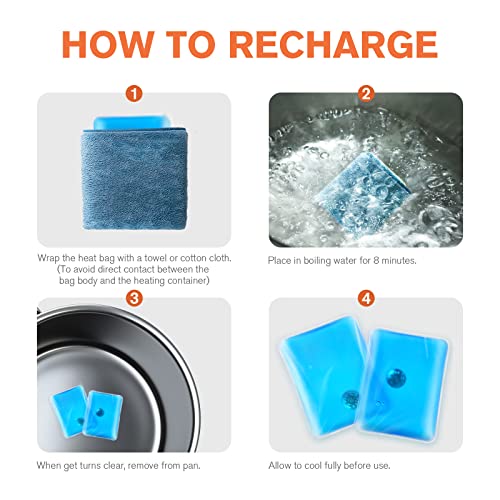 HOW TO RECHARGE

1

Wrap the heat bag with a towel or cotton cloth. (To avoid direct contact between the bag body and the heating container)

2

Place in boiling water for 8 minutes.

3

When get turns clear, remove from pan.

4

Allow to cool fully before use.