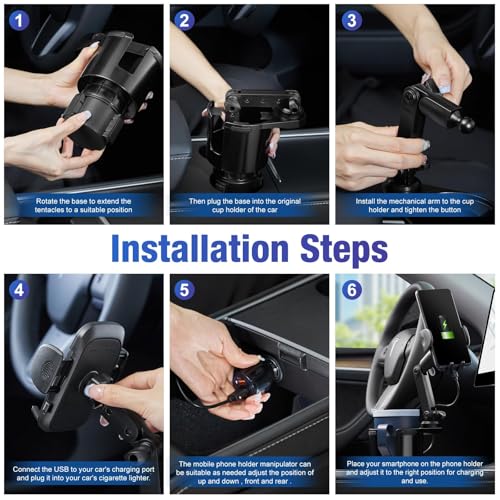 1

Rotate the base to extend the tentacles to a suitable position

2

Then plug the base into the original cup holder of the car

3

Install the mechanical arm to the cup holder and tighten the button

Installation Steps

4

Connect the USB to your car's charging port and plug it into your car's cigarette lighter.

5

The mobile phone holder manipulator can be suitable as needed adjust the position of up and down , front and rear .

6

Place your smartphone on the phone holder and adjust it to the right position for charging and use.