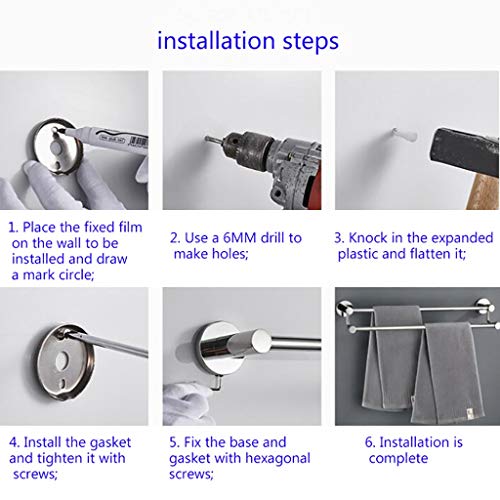 installation steps

1. Place the fixed film on the wall to be installed and draw a mark circle;

2. Use a 6MM drill to make holes;

3. Knock in the expanded plastic and flatten it;

4. Install the gasket and tighten it with screws;

5. Fix the base and gasket with hexagonal screws;

6. Installation is complete