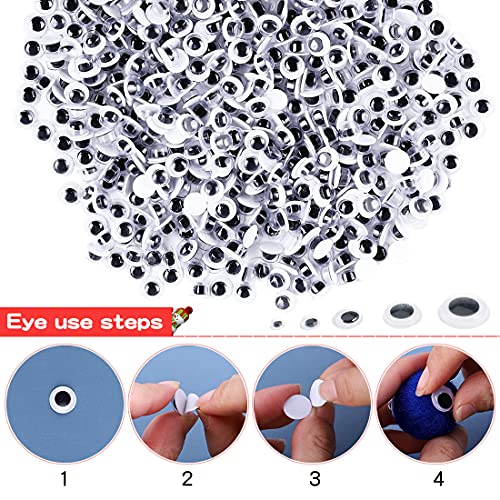 Eye use steps

1

2

3

4