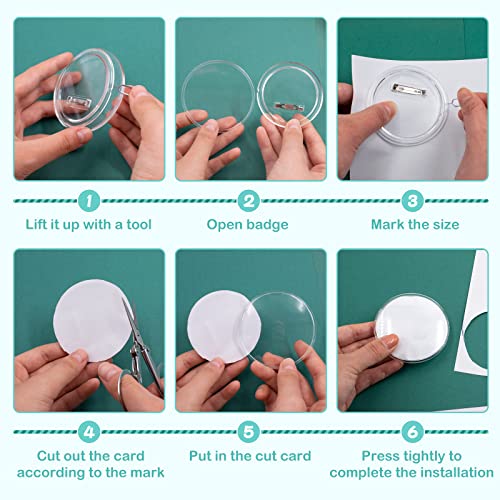 1
Lift it up with a tool

2
Open badge

3
Mark the size

4
Cut out the card according to the mark

5
Put in the cut card

6
Press tightly to complete the installation