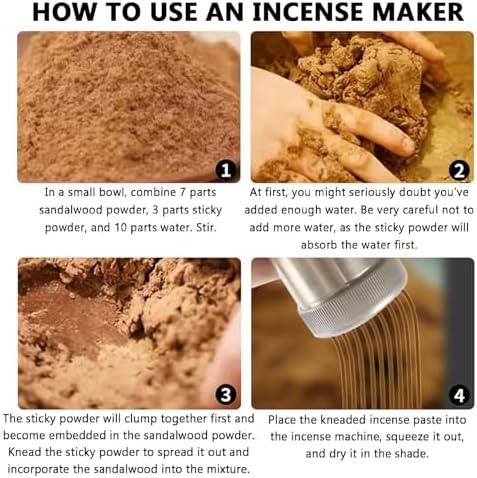 HOW TO USE AN INCENSE MAKER

1

In a small bowl, combine 7 parts sandalwood powder, 3 parts sticky powder, and 10 parts water. Stir.

2

At first, you might seriously doubt you've added enough water. Be very careful not to add more water, as the sticky powder will absorb the water first.

3

The sticky powder will clump together first and become embedded in the sandalwood powder. Knead the sticky powder to spread it out and incorporate the sandalwood into the mixture.

4

Place the kneaded incense paste into the incense machine, squeeze it out, and dry it in the shade.