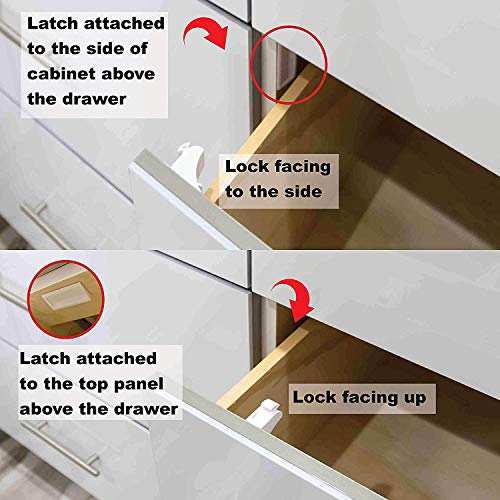 Latch attached to the side of cabinet above the drawer

Lock facing to the side

Latch attached to the top panel above the drawer

Lock facing up