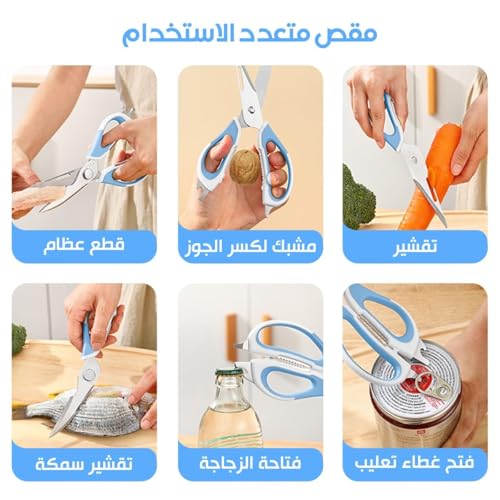 مقص متعدد الاستخدام

تقشير

مشبك لكسر الجوز

قطع عظام

فتح غطاء تعليب

فتاحة الزجاجة

تقشير سمكة