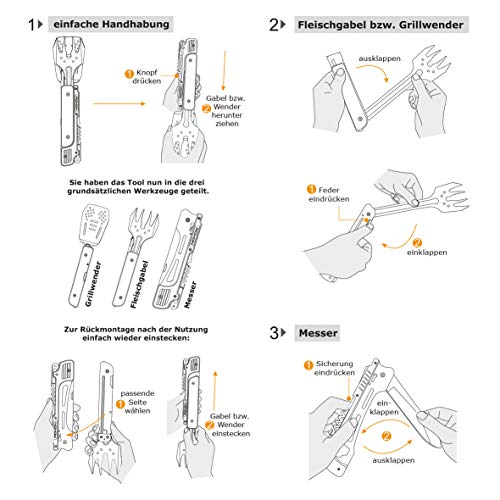 1 einfache Handhabung

1 Knopf drücken

2 Gabel bzw. Wender herunter ziehen

Sie haben das Tool nun in die drei grundsätzlichen Werkzeuge geteilt.

Grillwender

Fleischgabel

Messer

Zur Rückmontage nach der Nutzung einfach wieder einstecken:

1 passende Seite wählen

2 Gabel bzw. Wender einstecken

2 Fleischgabel bzw. Grillwender

ausklappen

1 Feder eindrücken

2 einklappen

3 Messer

1 Sicherung eindrücken

einklappen

2

ausklappen