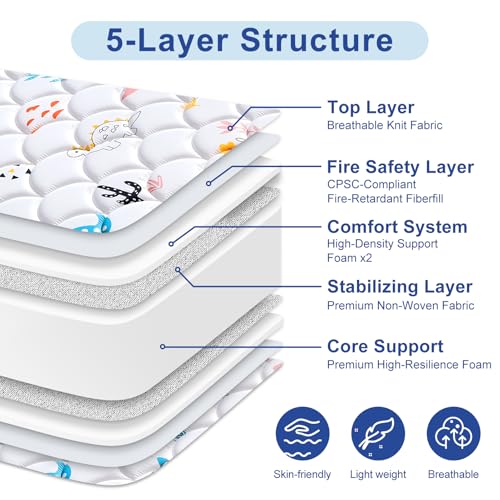 5-Layer Structure

Top Layer
Breathable Knit Fabric

Fire Safety Layer
CPSC-Compliant
Fire-Retardant Fiberfill

Comfort System
High-Density Support
Foam x2

Stabilizing Layer
Premium Non-Woven Fabric

Core Support
Premium High-Resilience Foam

Skin-friendly

Light weight

Breathable