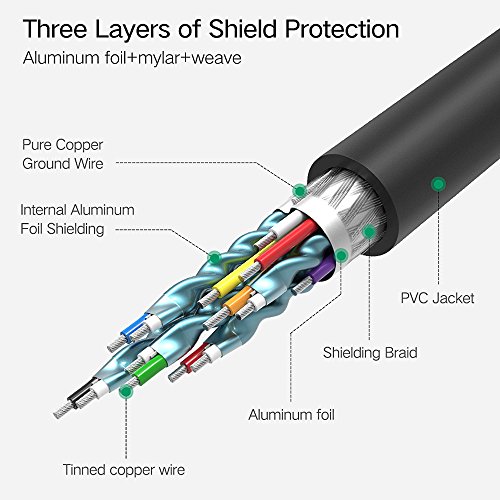 Three Layers of Shield Protection

Aluminum foil+mylar+weave

Pure Copper Ground Wire

Internal Aluminum Foil Shielding

PVC Jacket

Shielding Braid

Aluminum foil

Tinned copper wire