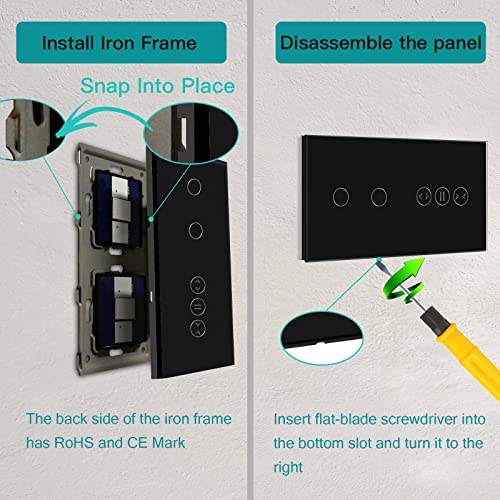 Install Iron Frame

Snap Into Place

The back side of the iron frame has RoHS and CE Mark

Disassemble the panel

Insert flat-blade screwdriver into the bottom slot and turn it to the right