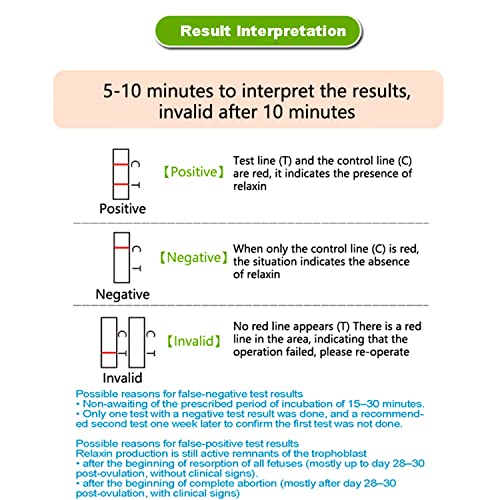 Result Interpretation

5-10 minutes to interpret the results, invalid after 10 minutes

C
T
Positive

【Positive】 Test line (T) and the control line (C) are red, it indicates the presence of relaxin

C
T
Negative

【Negative】 When only the control line (C) is red, the situation indicates the absence of relaxin

C
T
C
T
Invalid

【Invalid】 No red line appears (T) There is a red line in the area, indicating that the operation failed, please re-operate

Possible reasons for false-negative test results
• Non-awaiting of the prescribed period of incubation of 15–30 minutes.
• Only one test with a negative test result was done, and a recommended second test one week later to confirm the first test was not done.

Possible reasons for false-positive test results
Relaxin production is still active remnants of the trophoblast
• after the beginning of resorption of all fetuses (mostly up to day 28–30 post-ovulation, without clinical signs).
• after the beginning of complete abortion (mostly after day 28–30 post-ovulation, with clinical signs)