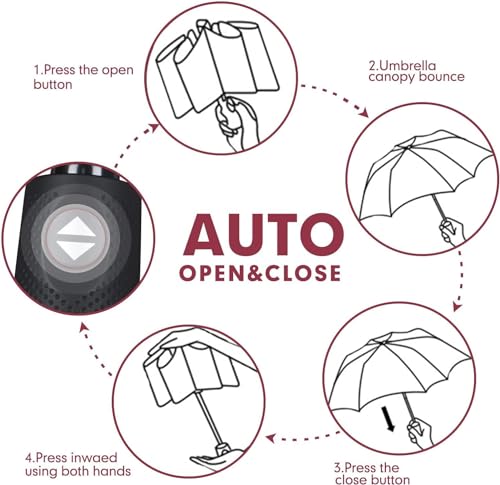 1.Press the open button

2.Umbrella canopy bounce

AUTO
OPEN&CLOSE

4.Press inwaed using both hands

3.Press the close button