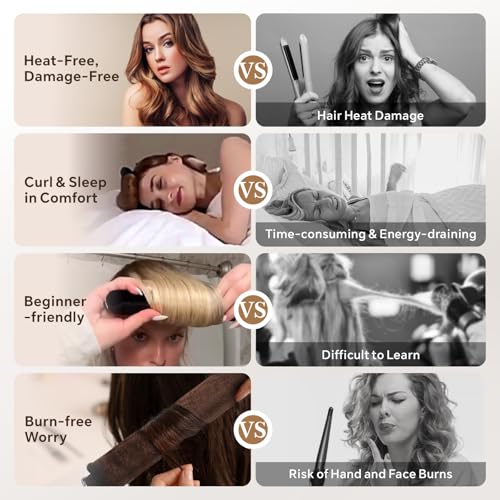 Heat-Free, Damage-Free

VS

Hair Heat Damage

Curl & Sleep in Comfort

VS

Time-consuming & Energy-draining

Beginner -friendly

VS

Difficult to Learn

Burn-free Worry

VS

Risk of Hand and Face Burns