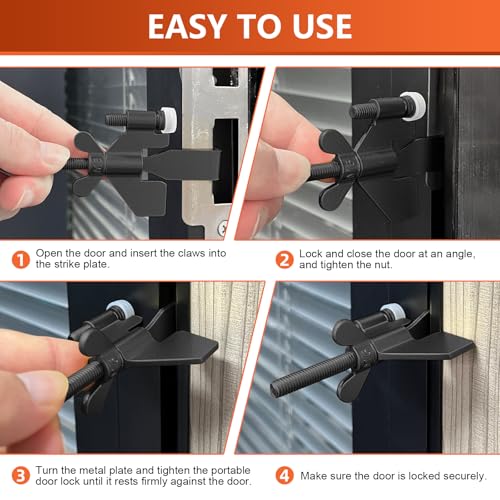 EASY TO USE

1 Open the door and insert the claws into the strike plate.

2 Lock and close the door at an angle, and tighten the nut.

3 Turn the metal plate and tighten the portable door lock until it rests firmly against the door.

4 Make sure the door is locked securely.