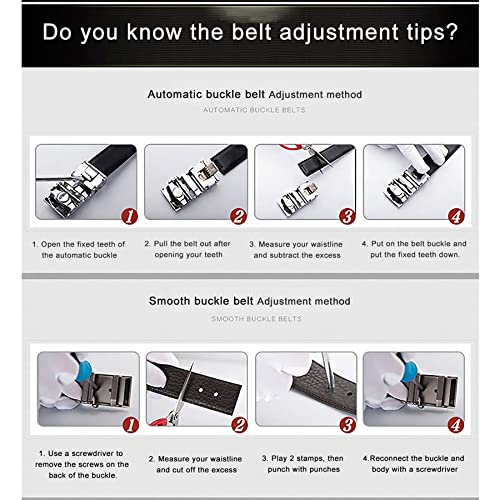 Do you know the belt adjustment tips?

Automatic buckle belt Adjustment method

AUTOMATIC BUCKLE BELTS

1

2

3

4

1. Open the fixed teeth of the automatic buckle

2. Pull the belt out after opening your teeth

3. Measure your waistline and subtract the excess

4. Put on the belt buckle and put the fixed teeth down.

Smooth buckle belt Adjustment method

SMOOTH BUCKLE BELTS

1

2

3

4

1. Use a screwdriver to remove the screws on the back of the buckle.

2. Measure your waistline and cut off the excess

3. Play 2 stamps, then punch with punches

4.Reconnect the buckle and body with a screwdriver