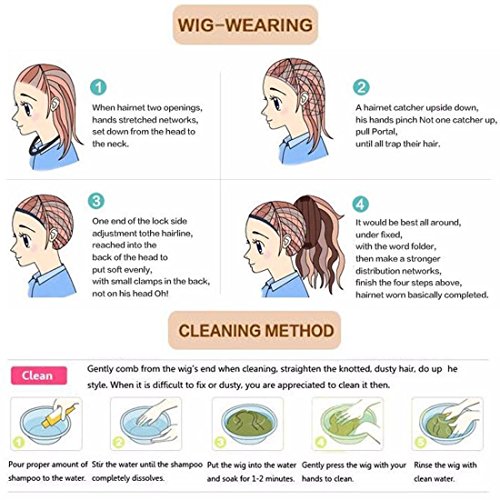 WIG-WEARING

1
When hairnet two openings, hands stretched networks, set down from the head to the neck.

2
A hairnet catcher upside down, his hands pinch Not one catcher up, pull Portal, until all trap their hair.

3
One end of the lock side adjustment tothe hairline, reached into the back of the head to put soft evenly, with small clamps in the back, not on his head Oh!

4
It would be best all around, under fixed, with the word folder, then make a stronger distribution networks, finish the four steps above, hairnet worn basically completed.

CLEANING METHOD

Clean

Gently comb from the wig's end when cleaning, straighten the knotted, dusty hair, do up he style. When it is difficult to fix or dusty, you are appreciated to clean it then.

1
Pour proper amount of shampoo to the water.

2
Stir the water until the shampoo completely dissolves.

3
Put the wig into the water and soak for 1-2 minutes.

4
Gently press the wig with your hands to clean.

5
Rinse the wig with clean water.