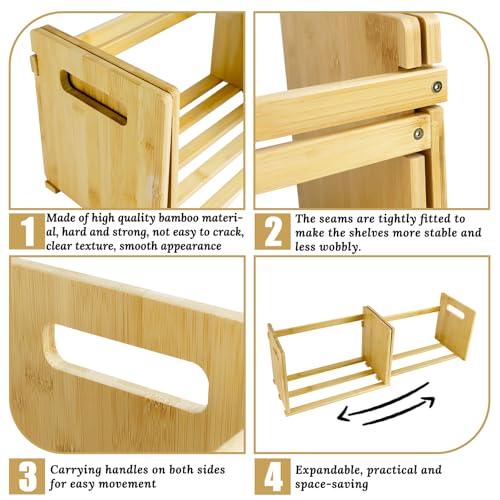 1 Made of high quality bamboo material, hard and strong, not easy to crack, clear texture, smooth appearance

2 The seams are tightly fitted to make the shelves more stable and less wobbly.

3 Carrying handles on both sides for easy movement

4 Expandable, practical and space-saving