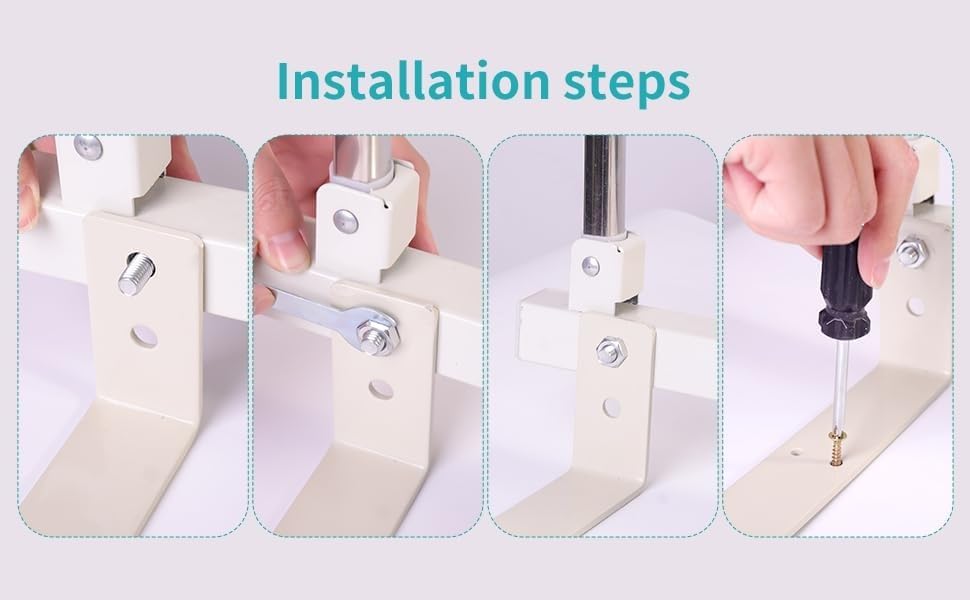 Installation steps