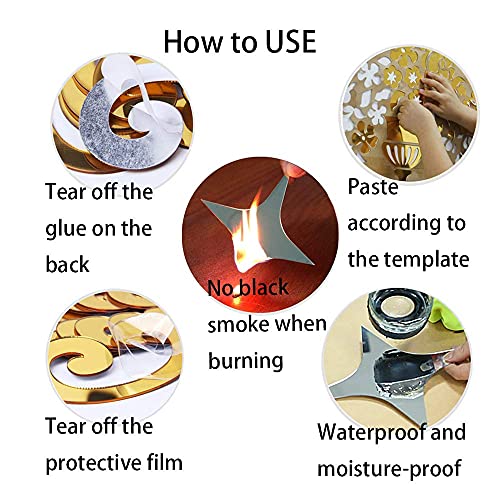 How to USE

Tear off the glue on the back

Paste according to the template

No black smoke when burning

Tear off the protective film

Waterproof and moisture-proof