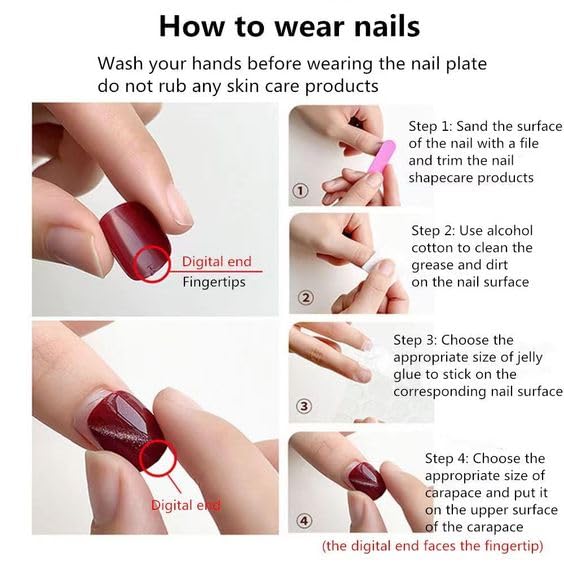 How to wear nails

Wash your hands before wearing the nail plate do not rub any skin care products

Digital end
Fingertips

Digital end

①

Step 1: Sand the surface of the nail with a file and trim the nail shapecare products

②

Step 2: Use alcohol cotton to clean the grease and dirt on the nail surface

③

Step 3: Choose the appropriate size of jelly glue to stick on the corresponding nail surface

④

Step 4: Choose the appropriate size of carapace and put it on the upper surface of the carapace

(the digital end faces the fingertip)