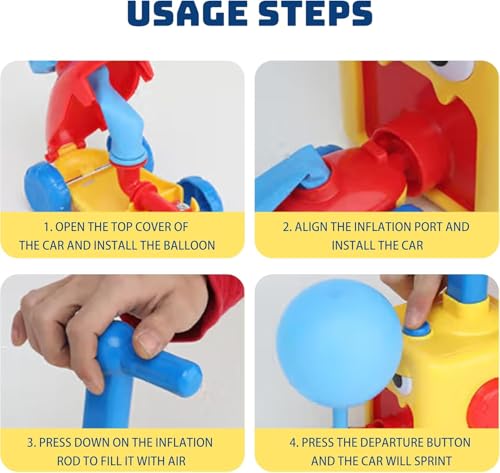 USAGE STEPS

1. OPEN THE TOP COVER OF THE CAR AND INSTALL THE BALLOON

2. ALIGN THE INFLATION PORT AND INSTALL THE CAR

3. PRESS DOWN ON THE INFLATION ROD TO FILL IT WITH AIR

4. PRESS THE DEPARTURE BUTTON AND THE CAR WILL SPRINT