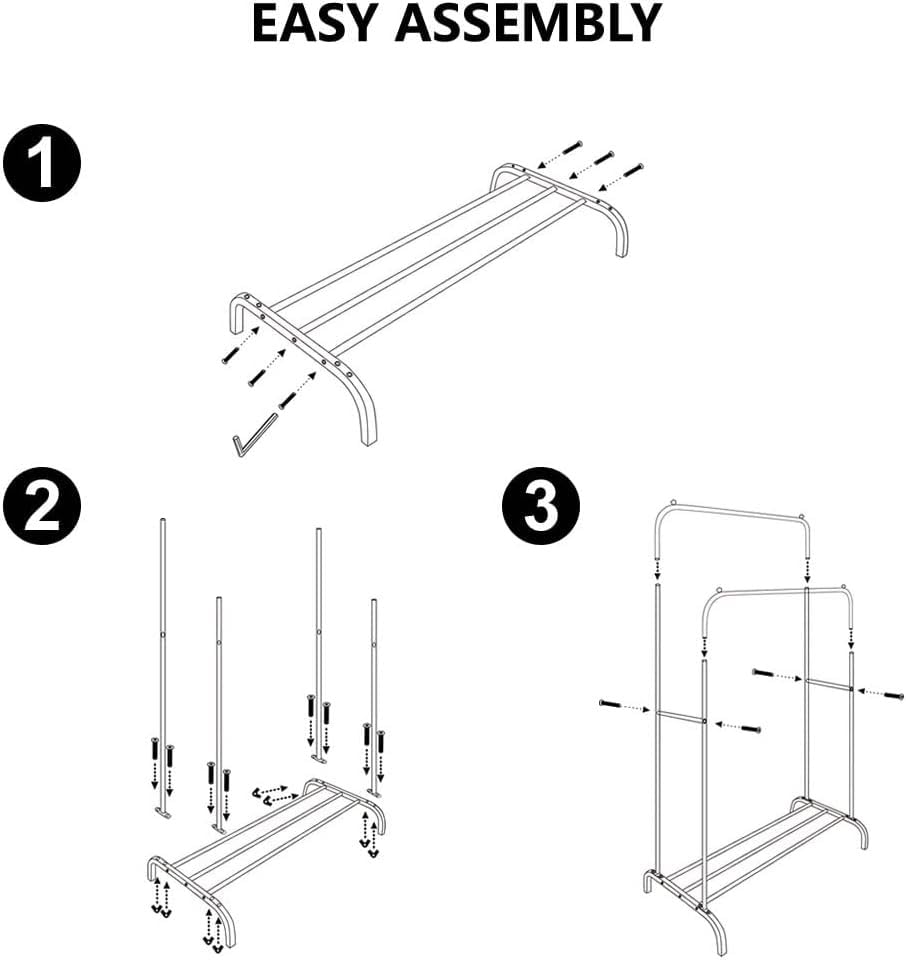 EASY ASSEMBLY

1

2

3