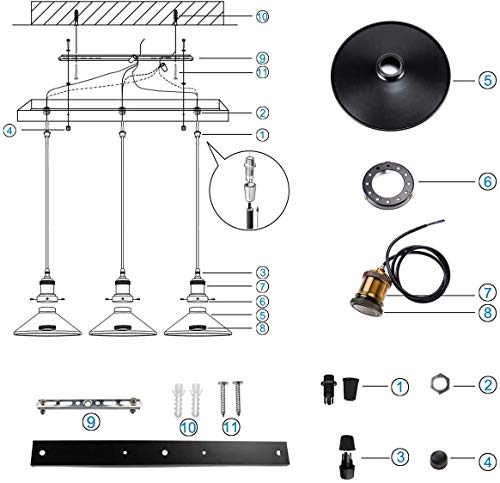 10
9
11
2
4
1
3
7
6
5
8
5
6
7
8
9
10
11
1
2
3
4