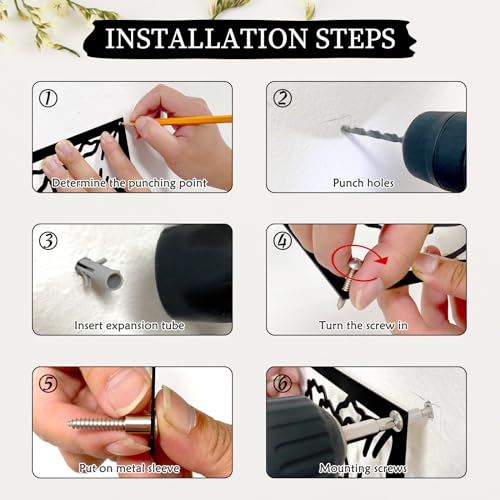 INSTALLATION STEPS

①
Determine the punching point

②
Punch holes

③
Insert expansion tube

④
Turn the screw in

⑤
Put on metal sleeve

⑥
Mounting screws