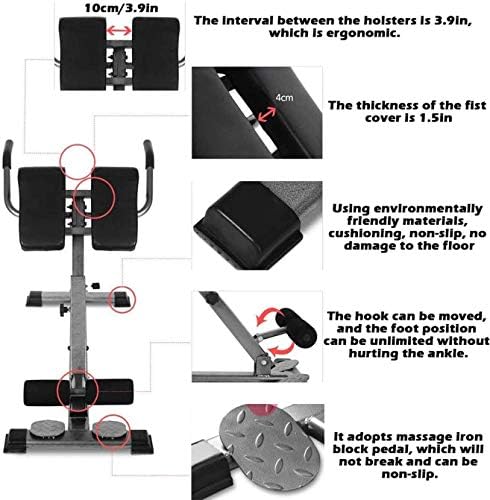 10cm/3.9in

The interval between the holsters is 3.9in, which is ergonomic.

4cm

The thickness of the fist cover is 1.5in

Using environmentally friendly materials, cushioning, non-slip, no damage to the floor

The hook can be moved, and the foot position can be unlimited without hurting the ankle.

It adopts massage iron block pedal, which will not break and can be non-slip.