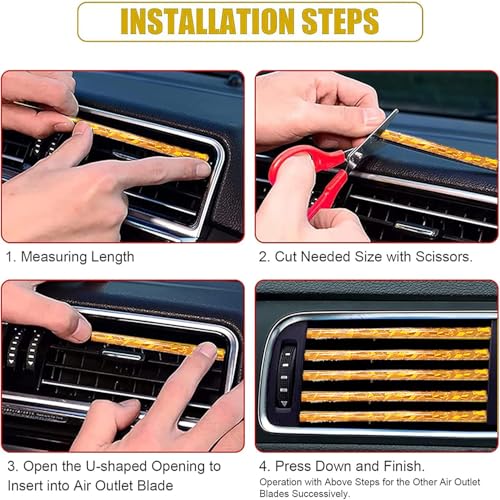 INSTALLATION STEPS

1. Measuring Length

2. Cut Needed Size with Scissors.

3. Open the U-shaped Opening to Insert into Air Outlet Blade

4. Press Down and Finish.
Operation with Above Steps for the Other Air Outlet Blades Successively.