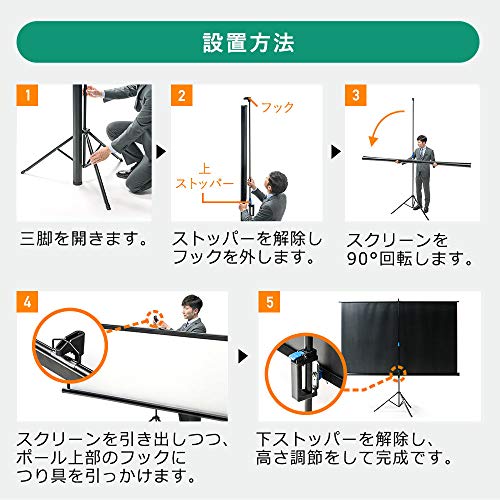 設置方法

1

三脚を開きます。

2

フック

上ストッパー

ストッパーを解除しフックを外します。

3

スクリーンを90°回転します。

4

スクリーンを引き出しつつ、ポール上部のフックにつり具を引っかけます。

5

下ストッパーを解除し、高さ調節をして完成です。