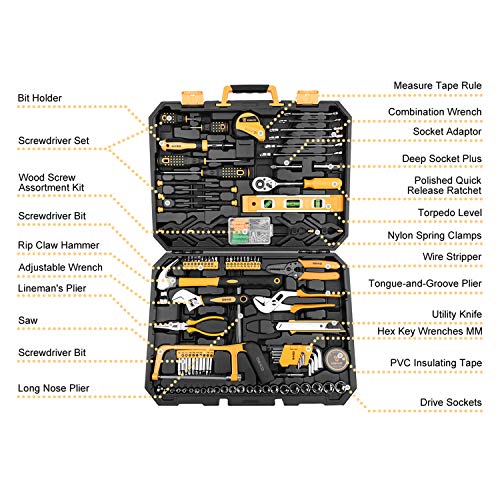 Bit Holder

Screwdriver Set

Wood Screw Assortment Kit

Screwdriver Bit

Rip Claw Hammer

Adjustable Wrench

Lineman's Plier

Saw

Screwdriver Bit

Long Nose Plier

Measure Tape Rule

Combination Wrench

Socket Adaptor

Deep Socket Plus

Polished Quick Release Ratchet

Torpedo Level

Nylon Spring Clamps

Wire Stripper

Tongue-and-Groove Plier

Utility Knife

Hex Key Wrenches MM

PVC Insulating Tape

Drive Sockets