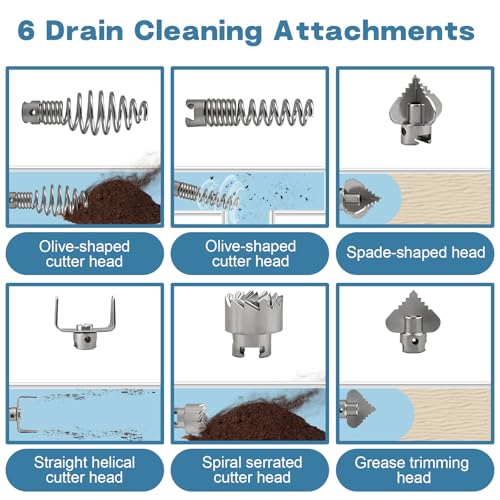 6 Drain Cleaning Attachments

Olive-shaped cutter head

Olive-shaped cutter head

Spade-shaped head

Straight helical cutter head

Spiral serrated cutter head

Grease trimming head