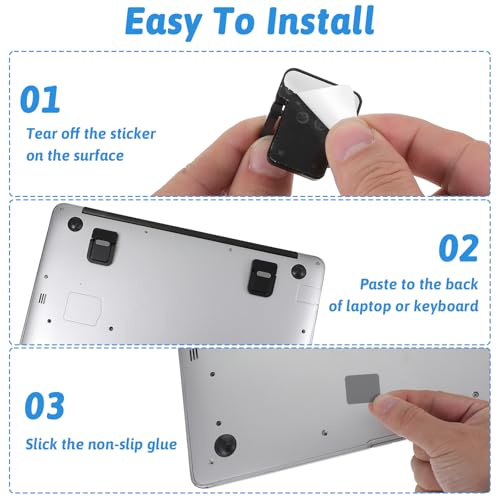 Easy To Install

01

Tear off the sticker on the surface

02

Paste to the back of laptop or keyboard

03

Slick the non-slip glue