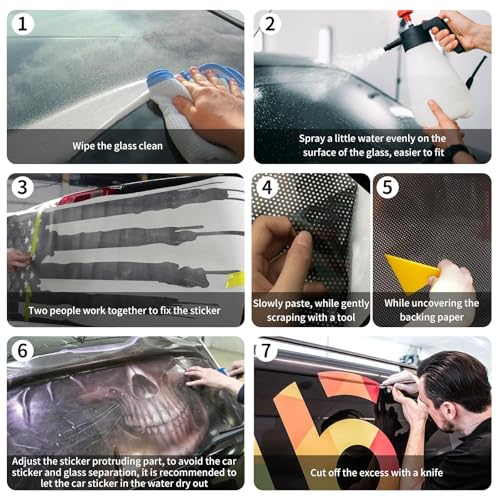 1

Wipe the glass clean

2

Spray a little water evenly on the surface of the glass, easier to fit

3

Two people work together to fix the sticker

4

Slowly paste, while gently scraping with a tool

5

While uncovering the backing paper

6

Adjust the sticker protruding part, to avoid the car sticker and glass separation, it is recommended to let the car sticker in the water dry out

7

Cut off the excess with a knife