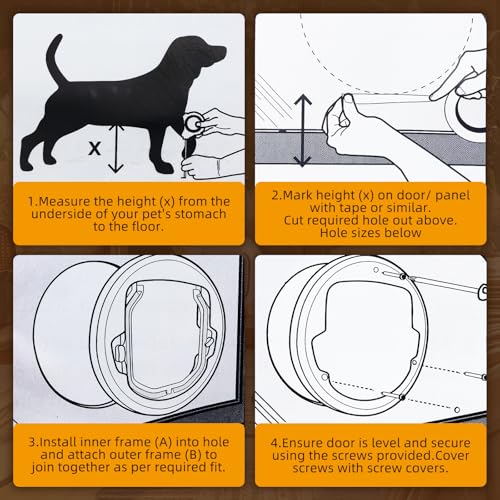 X

1.Measure the height (x) from the underside of your pet's stomach to the floor.

2.Mark height (x) on door/ panel with tape or similar.
Cut required hole out above.
Hole sizes below

3.Install inner frame (A) into hole and attach outer frame (B) to join together as per required fit.

4.Ensure door is level and secure using the screws provided.Cover screws with screw covers.