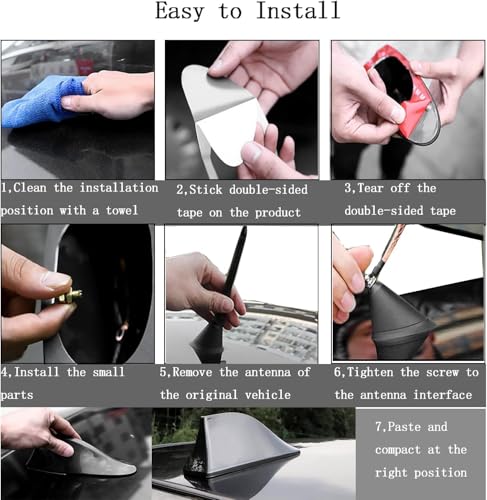 Easy to Install

1,Clean the installation position with a towel

2,Stick double-sided tape on the product

3,Tear off the double-sided tape

4,Install the small parts

5,Remove the antenna of the original vehicle

6,Tighten the screw to the antenna interface

7,Paste and compact at the right position